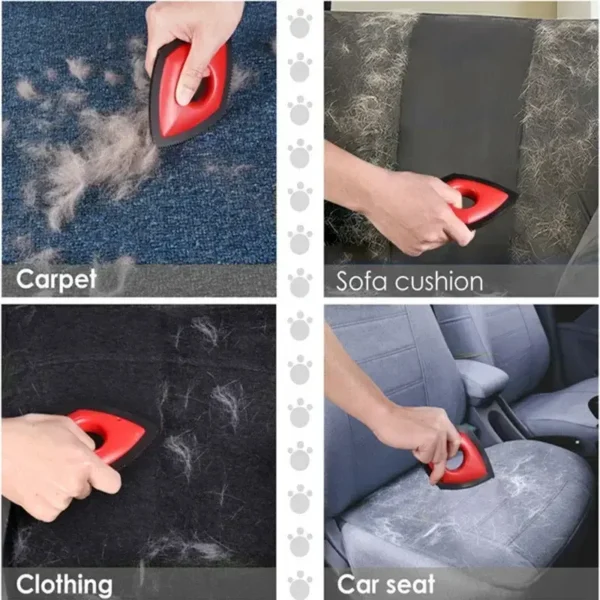 Carpet

Sofa cushion

Clothing

Car seat