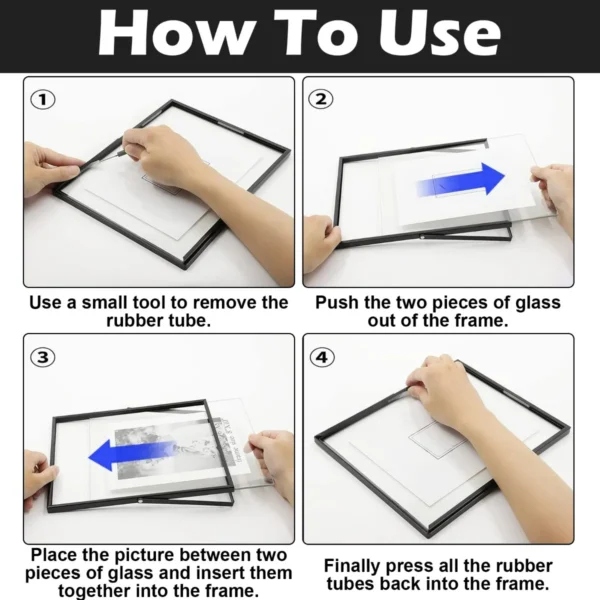 How To Use

①

Use a small tool to remove the rubber tube.

②

Push the two pieces of glass out of the frame.

③

Place the picture between two pieces of glass and insert them together into the frame.

④

Finally press all the rubber tubes back into the frame.